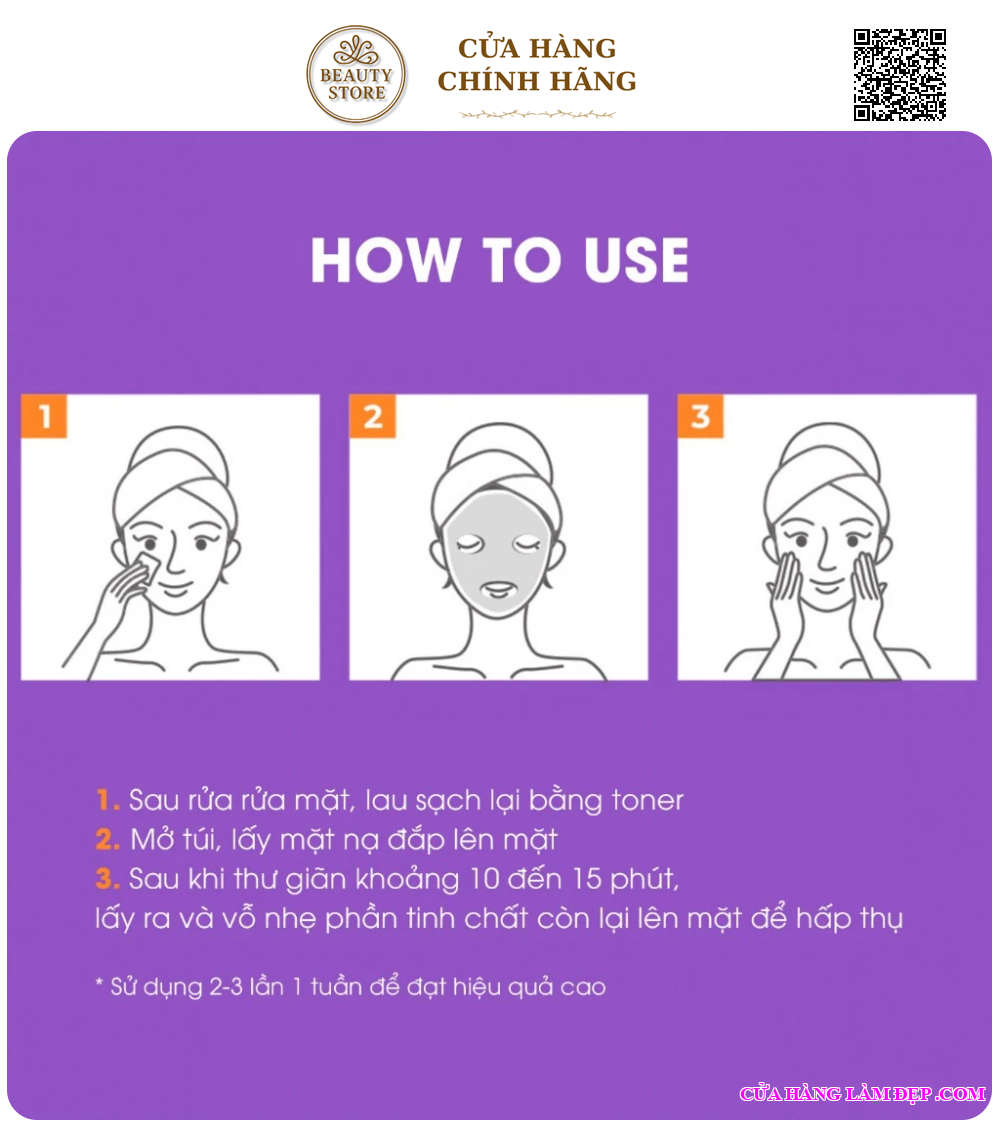 BEAUTY STORE

CỬA HÀNG
CHÍNH HÃNG

HOW TO USE

1

2

3

1. Sau rửa rửa mặt, lau sạch lại bằng toner
2. Mở túi, lấy mặt nạ đắp lên mặt
3. Sau khi thư giãn khoảng 10 đến 15 phút, lấy ra và vỗ nhẹ phần tinh chất còn lại lên mặt để hấp thụ

* Sử dụng 2-3 lần 1 tuần để đạt hiệu quả cao

CỬA HÀNG LÀM ĐẸP .COM