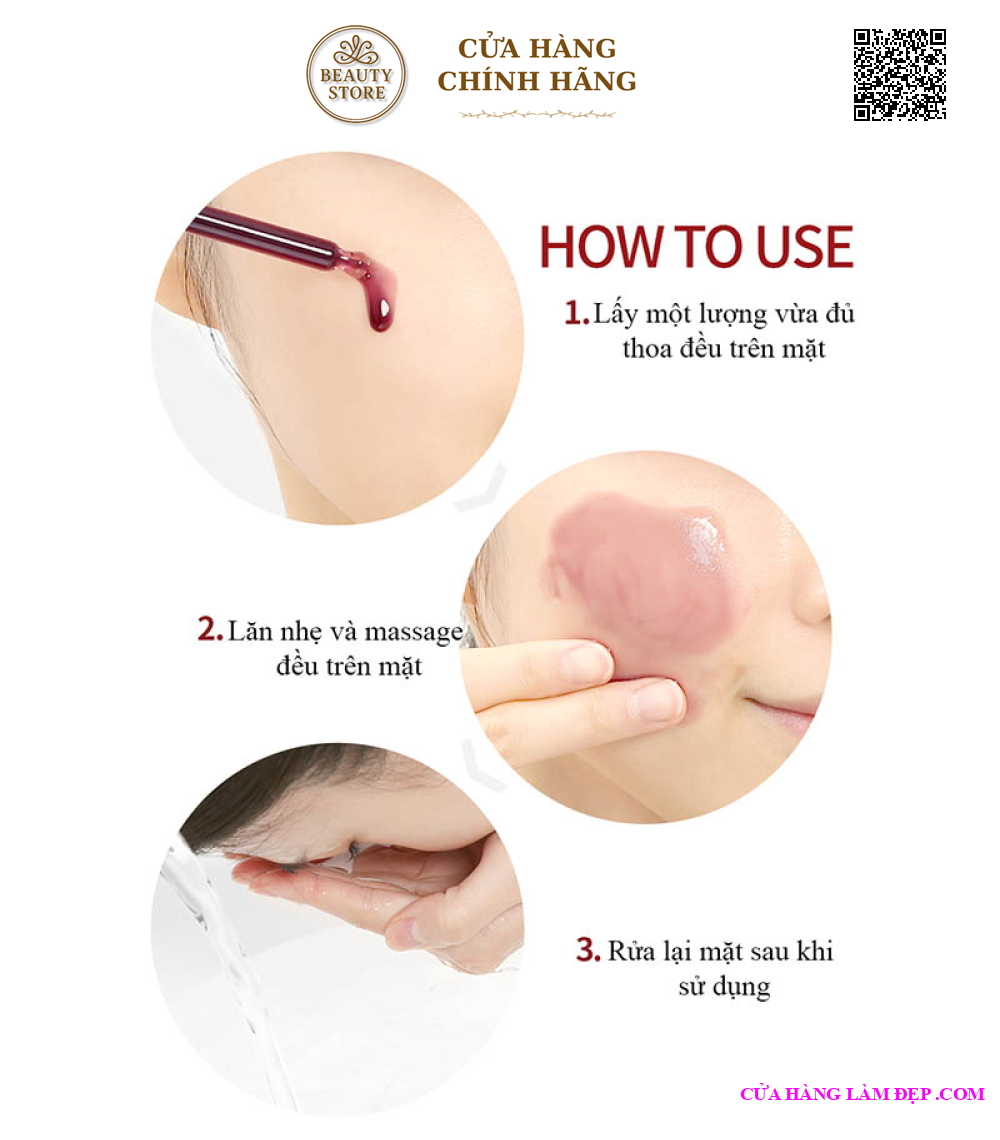 BEAUTY STORE

CỬA HÀNG CHÍNH HÃNG

HOW TO USE

1. Lấy một lượng vừa đủ thoa đều trên mặt

2. Lăn nhẹ và massage đều trên mặt

3. Rửa lại mặt sau khi sử dụng

CỬA HÀNG LÀM ĐẸP .COM